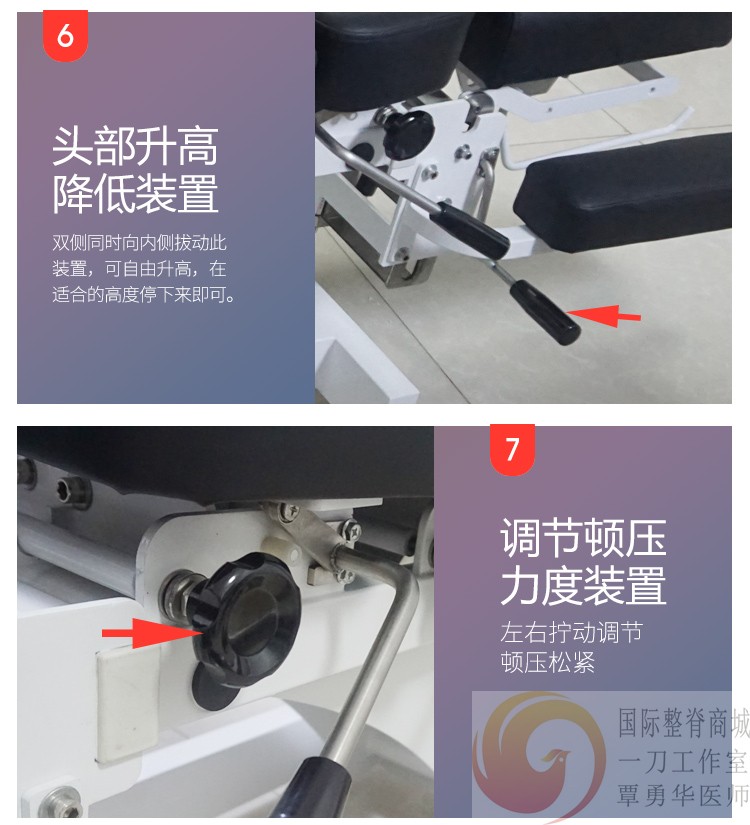 6

头部升高降低装置

双侧同时向内侧拔动此装置，可自由升高，在适合的高度停下来即可。

7

调节顿压力度装置

左右拧动调节顿压松紧

国际整脊商城
一刀工作室
覃勇华医师