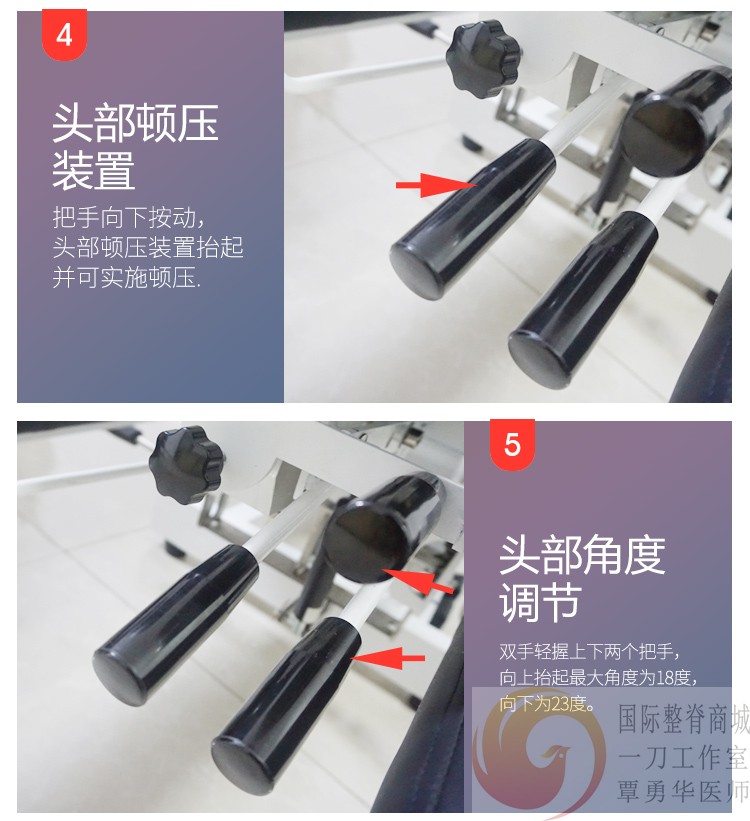 4

头部顿压装置

把手向下按动，头部顿压装置抬起并可实施顿压.

5

头部角度调节

双手轻握上下两个把手，向上抬起最大角度为18度，向下为23度。

国际整脊商城
一刀工作室
覃勇华医师