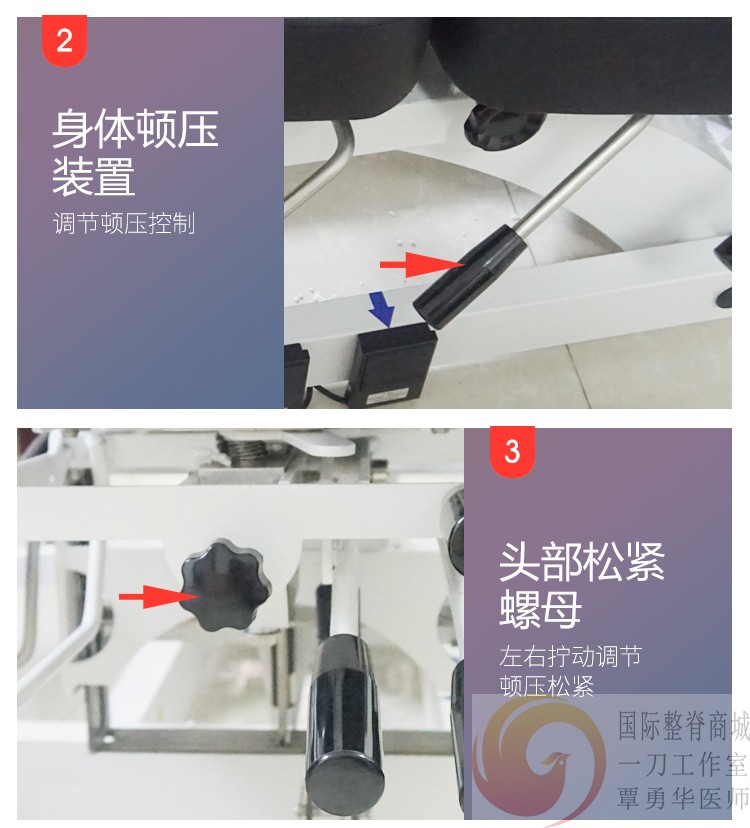 2

身体顿压装置

调节顿压控制

3

头部松紧螺母

左右拧动调节顿压松紧

国际整脊商城
一刀工作室
覃勇华医师